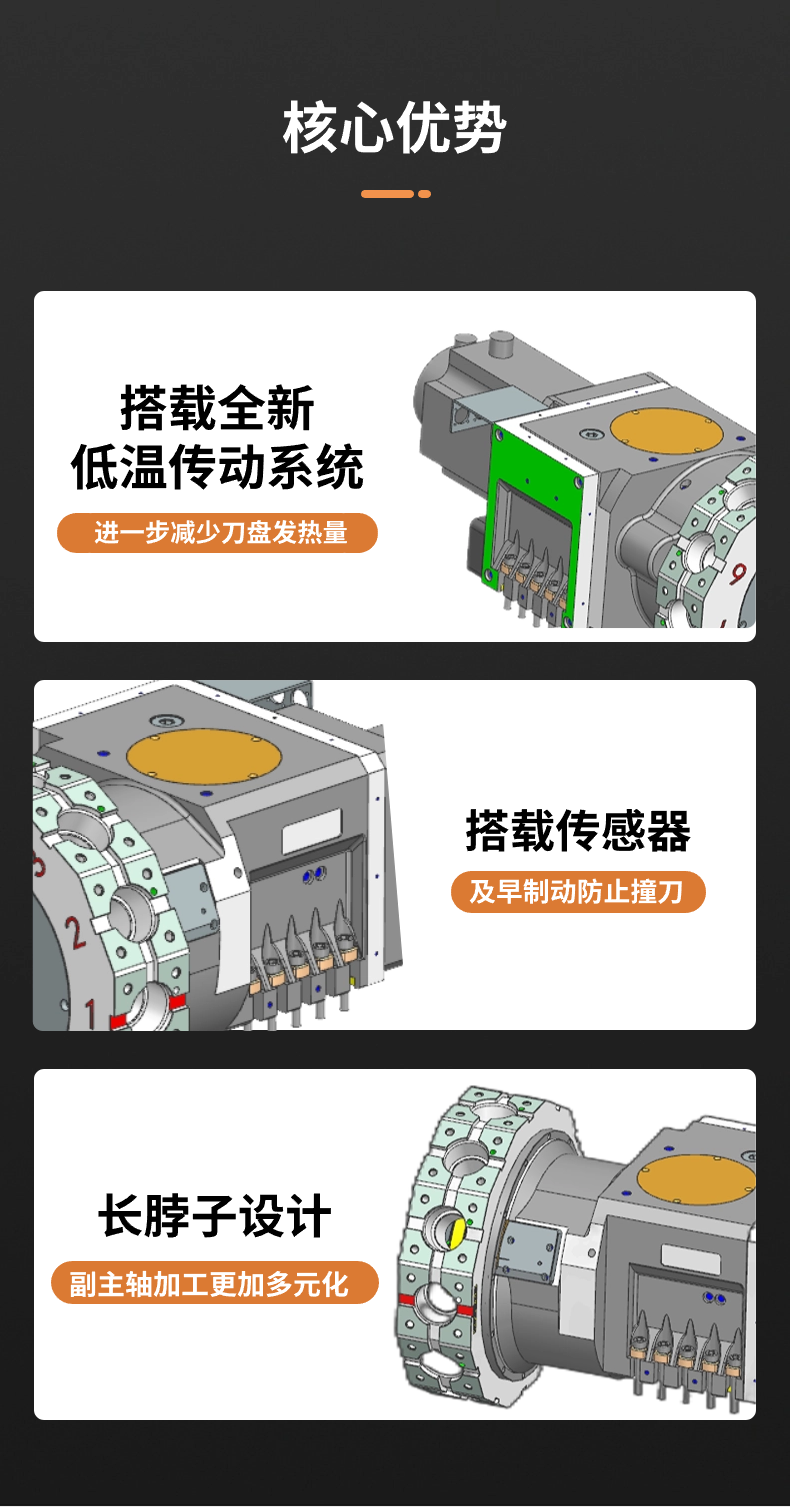 核心优势

搭载全新
低温传动系统

进一步减少刀盘发热量

9

搭载传感器

及早制动防止撞刀

2

1

长脖子设计

副主轴加工更加多元化